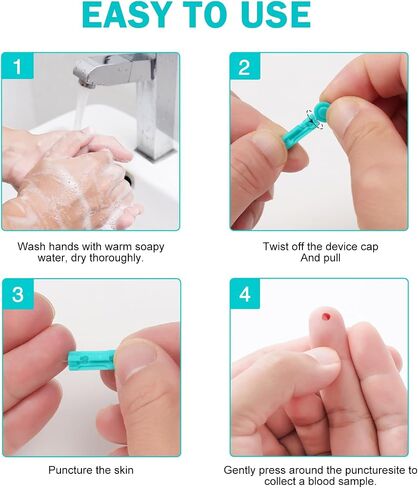 EASY TO USE

1

Wash hands with warm soapy water, dry thoroughly.

2

Twist off the device cap And pull

3

Puncture the skin

4

Gently press around the puncturesite to collect a blood sample.