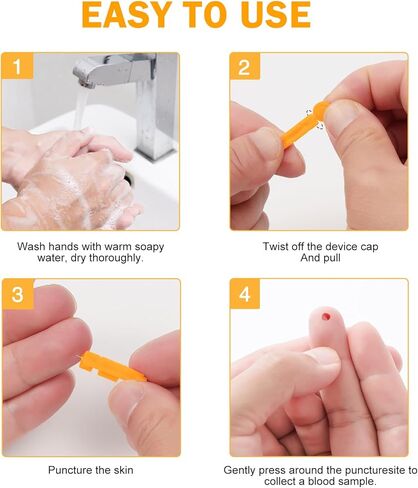 EASY TO USE

1

Wash hands with warm soapy water, dry thoroughly.

2

Twist off the device cap
And pull

3

Puncture the skin

4

Gently press around the puncturesite to collect a blood sample.