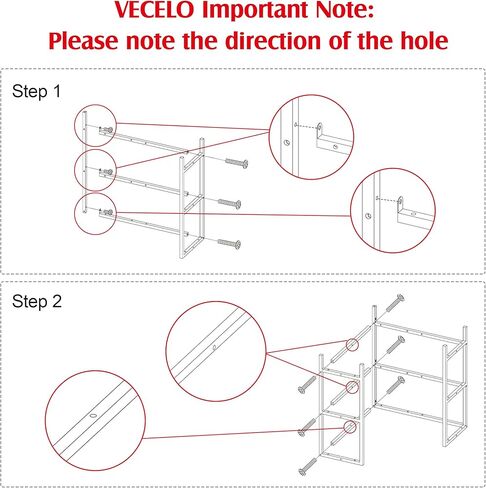 VECELO Important Note:
Please note the direction of the hole

Step 1

Step 2