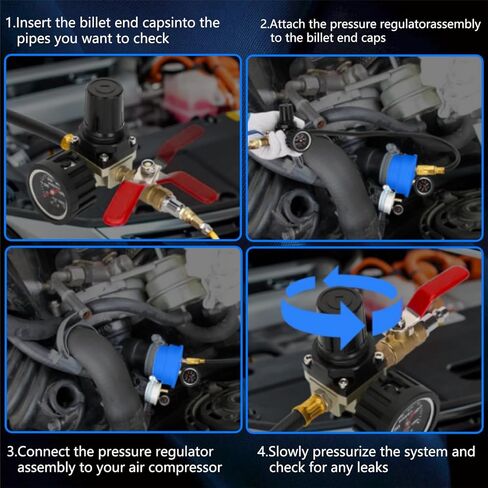 1.Insert the billet end capsinto the pipes you want to check

2.Attach the pressure regulatorassembly to the billet end caps

3.Connect the pressure regulator assembly to your air compressor

4.Slowly pressurize the system and check for any leaks