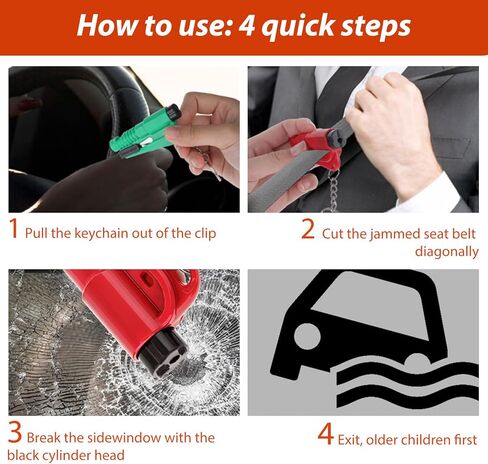 How to use: 4 quick steps

1 Pull the keychain out of the clip

2 Cut the jammed seat belt diagonally

3 Break the sidewindow with the black cylinder head

4 Exit, older children first