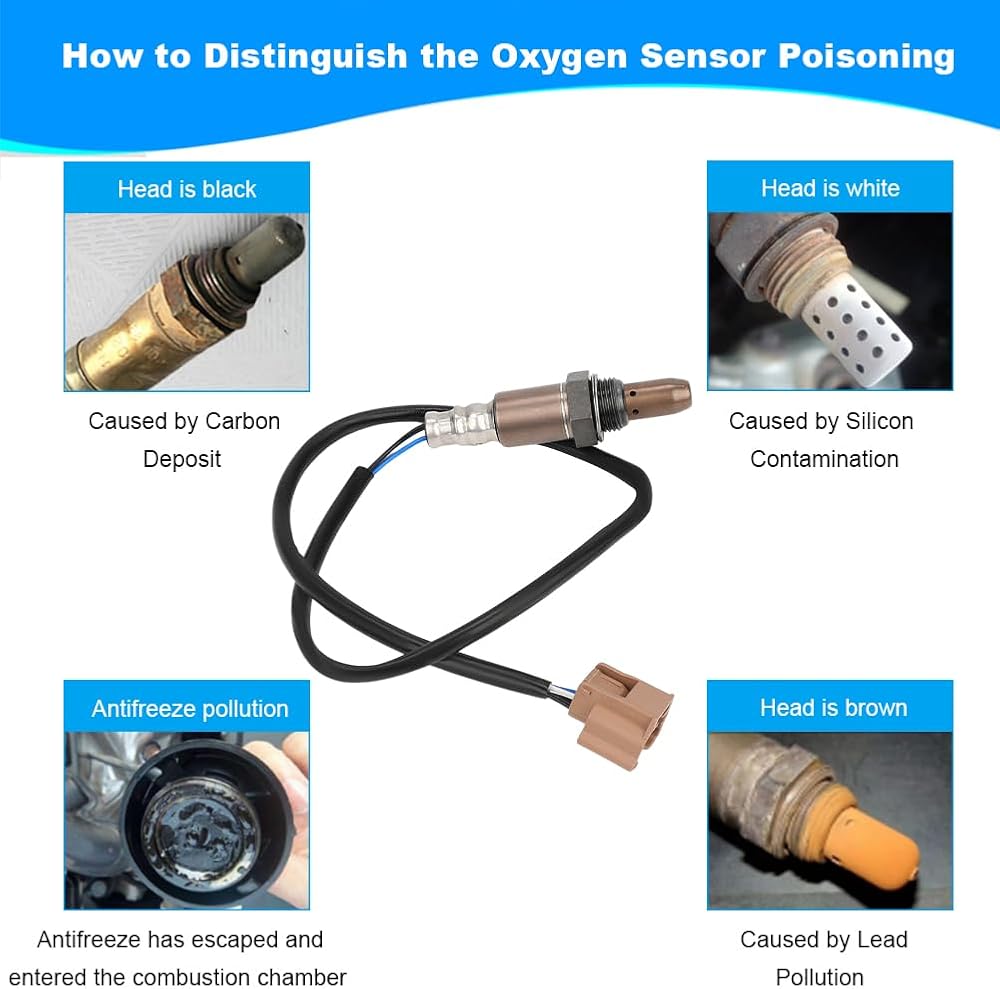 How to Distinguish the Oxygen Sensor Poisoning

Head is black

Caused by Carbon Deposit

Head is white

Caused by Silicon Contamination

Antifreeze pollution

Antifreeze has escaped and entered the combustion chamber

Head is brown

Caused by Lead Pollution