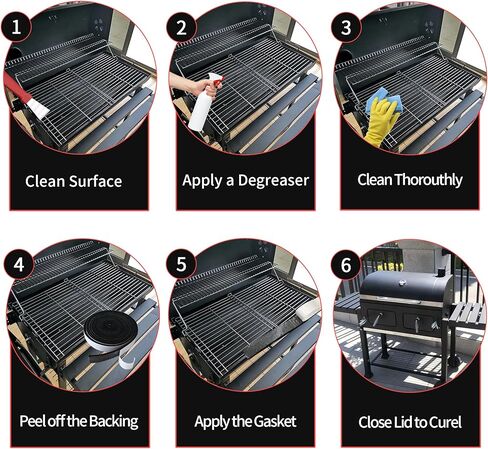 1

Clean Surface

2

Apply a Degreaser

3

Clean Thorouthly

4

Peel off the Backing

5

Apply the Gasket

6

Close Lid to Curel