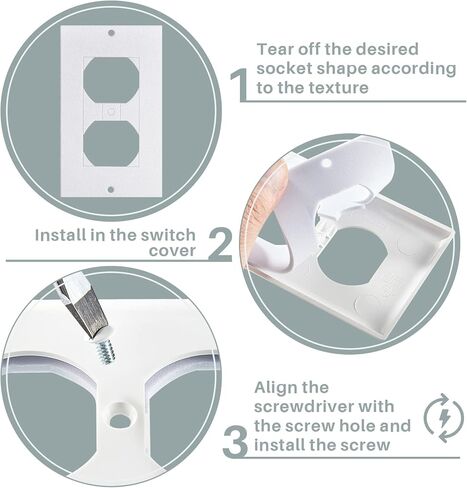 1
Tear off the desired socket shape according to the texture

Install in the switch cover
2

3
Align the screwdriver with the screw hole and install the screw