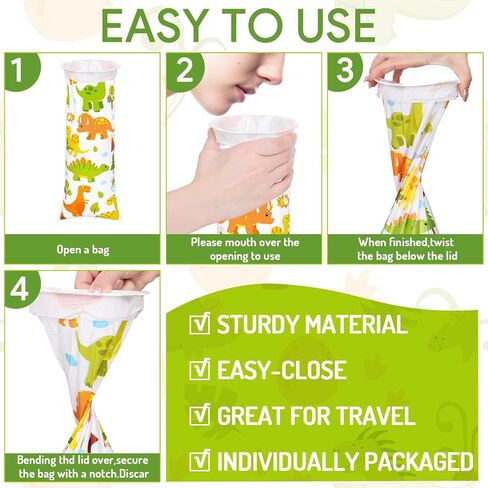 EASY TO USE

1

Open a bag

2

Please mouth over the opening to use

3

When finished,twist the bag below the lid

4

Bending thd lid over,secure the bag with a notch.Discar

☑ STURDY MATERIAL

☑ EASY-CLOSE

☑ GREAT FOR TRAVEL

☑ INDIVIDUALLY PACKAGED