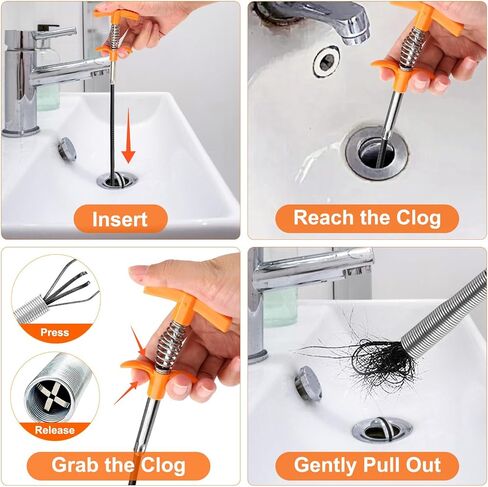 Insert

Reach the Clog

Press

Release

Grab the Clog

Gently Pull Out