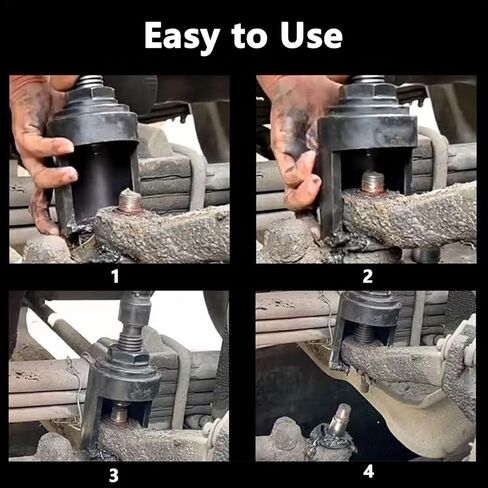 Easy to Use

1

2

3

4