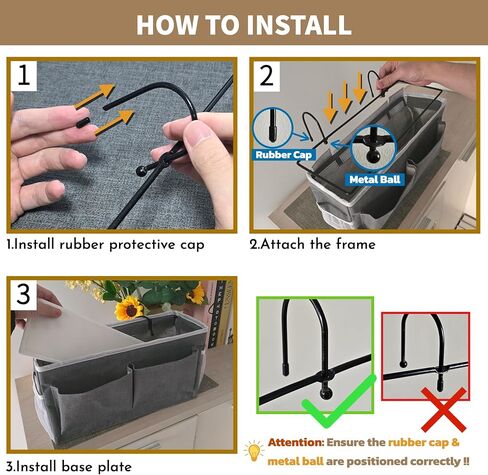 HOW TO INSTALL

1

1.Install rubber protective cap

2

Rubber Cap

Metal Ball

2.Attach the frame

3

3.Install base plate

Attention: Ensure the rubber cap & metal ball are positioned correctly !!