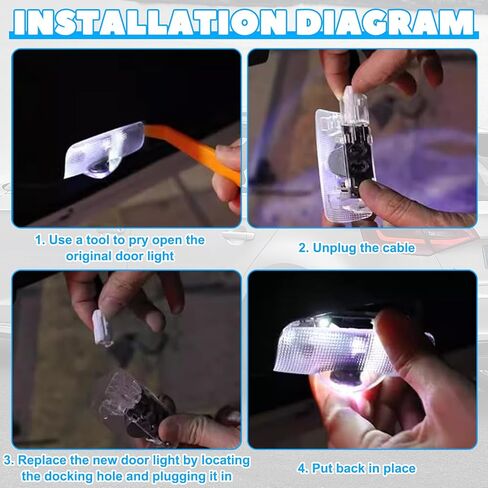 INSTALLATION DIAGRAM

1. Use a tool to pry open the original door light

2. Unplug the cable

3. Replace the new door light by locating the docking hole and plugging it in

4. Put back in place