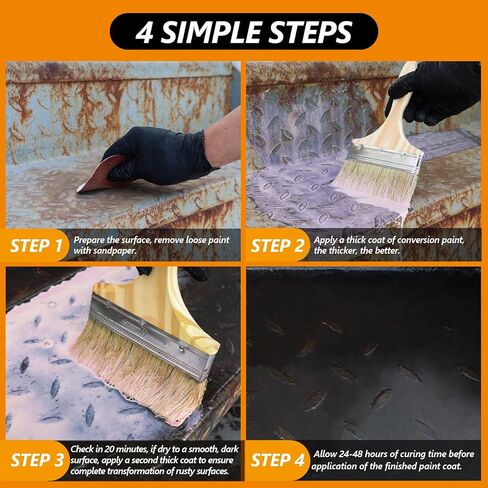 4 SIMPLE STEPS

STEP 1 Prepare the surface, remove loose paint with sandpaper.

STEP 2 Apply a thick coat of conversion paint, the thicker, the better.

STEP 3 Check in 20 minutes, if dry to a smooth, dark surface, apply a second thick coat to ensure complete transformation of rusty surfaces.

STEP 4 Allow 24-48 hours of curing time before application of the finished paint coat.