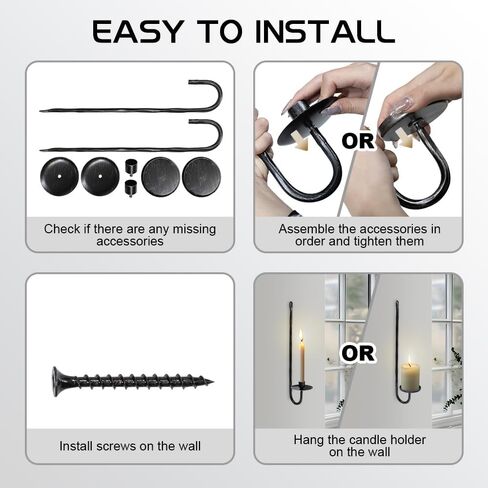 EASY TO INSTALL

Check if there are any missing accessories

OR

Assemble the accessories in order and tighten them

Install screws on the wall

OR

Hang the candle holder on the wall