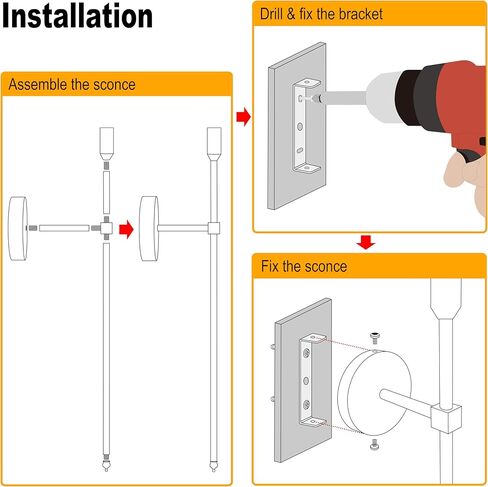 Installation

Assemble the sconce

Drill & fix the bracket

Fix the sconce