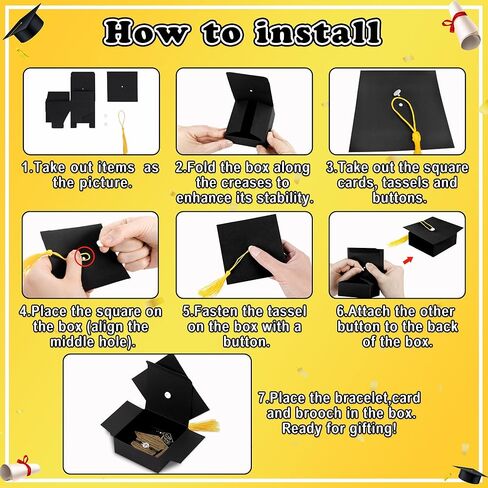 How to install

1.Take out items as the picture.

2.Fold the box along the creases to enhance its stability.

3.Take out the square cards, tassels and buttons.

4.Place the square on the box (align the middle hole).

5.Fasten the tassel on the box with a button.

6.Attach the other button to the back of the box.

7.Place the bracelet,card and brooch in the box. Ready for gifting!