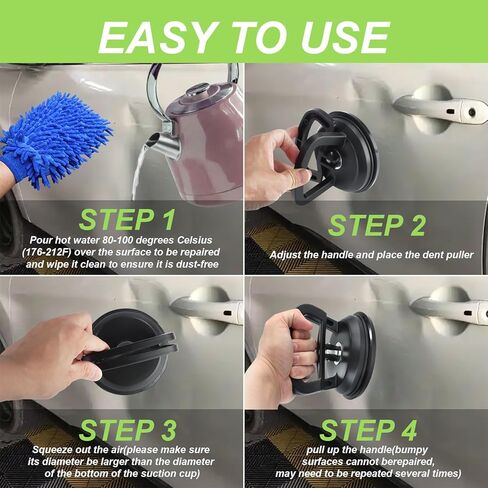 EASY TO USE

STEP 1

Pour hot water 80-100 degrees Celsius (176-212F) over the surface to be repaired and wipe it clean to ensure it is dust-free

STEP 2

Adjust the handle and place the dent puller

STEP 3

Squeeze out the air(please make sure its diameter be larger than the diameter of the bottom of the suction cup)

STEP 4

pull up the handle(bumpy surfaces cannot berepaired, may need to be repeated several times)