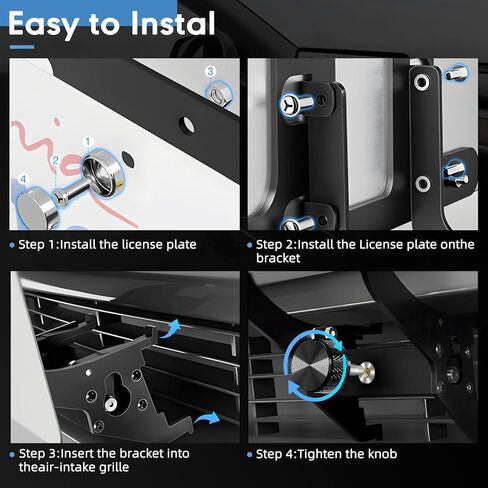 Easy to Instal

3

1

2

4

• Step 1:Install the license plate

• Step 2:Install the License plate onthe bracket

• Step 3:Insert the bracket into theair-intake grille

• Step 4:Tighten the knob