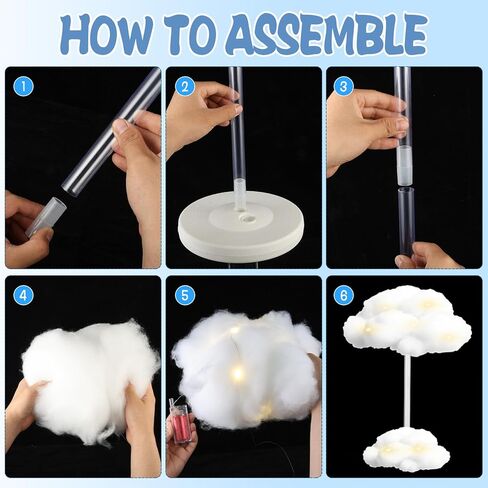 HOW TO ASSEMBLE

1

2

3

4

5

6