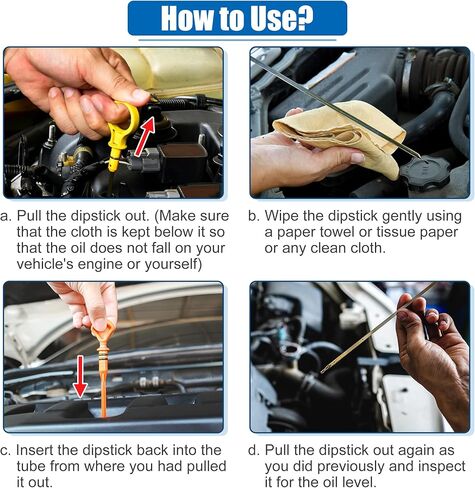 How to Use?

a. Pull the dipstick out. (Make sure that the cloth is kept below it so that the oil does not fall on your vehicle's engine or yourself)

b. Wipe the dipstick gently using a paper towel or tissue paper or any clean cloth.

c. Insert the dipstick back into the tube from where you had pulled it out.

d. Pull the dipstick out again as you did previously and inspect it for the oil level.