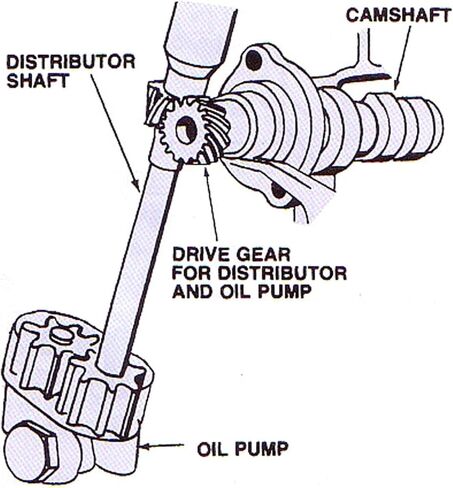 CAMSHAFT

DISTRIBUTOR SHAFT

DRIVE GEAR FOR DISTRIBUTOR AND OIL PUMP

OIL PUMP