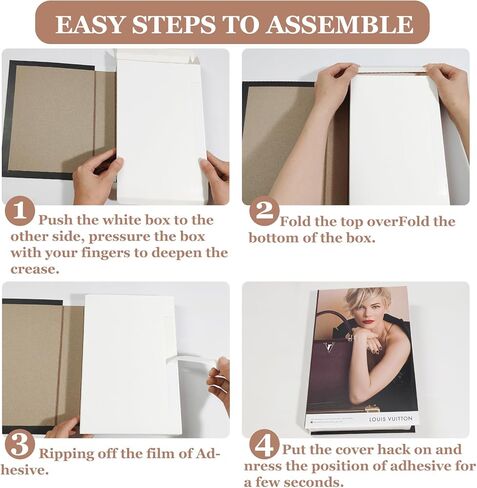 EASY STEPS TO ASSEMBLE

1 Push the white box to the other side, pressure the box with your fingers to deepen the crease.

2 Fold the top overFold the bottom of the box.

3 Ripping off the film of Adhesive.

LOUIS VUITTON

4 Put the cover hack on and nress the position of adhesive for a few seconds.