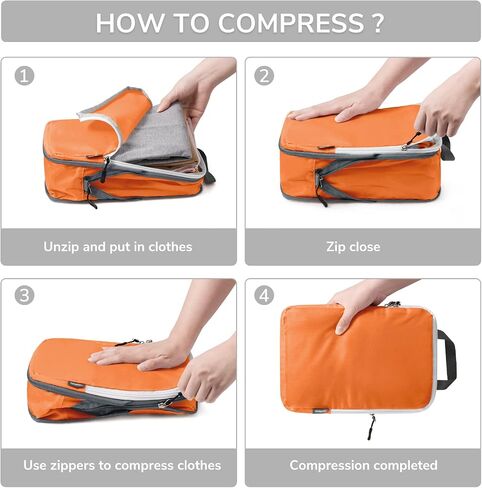 HOW TO COMPRESS ?

1

Unzip and put in clothes

2

Zip close

3

Use zippers to compress clothes

4

Compression completed