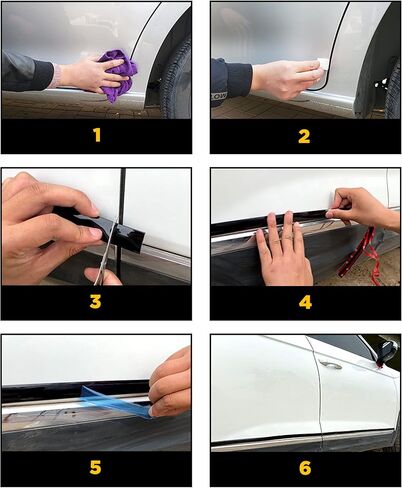 1

2

3

4

5

6