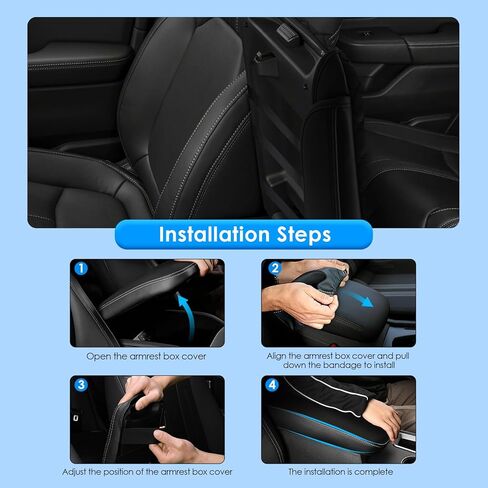 Installation Steps

1

Open the armrest box cover

2

Align the armrest box cover and pull down the bandage to install

3

Adjust the position of the armrest box cover

4

The installation is complete