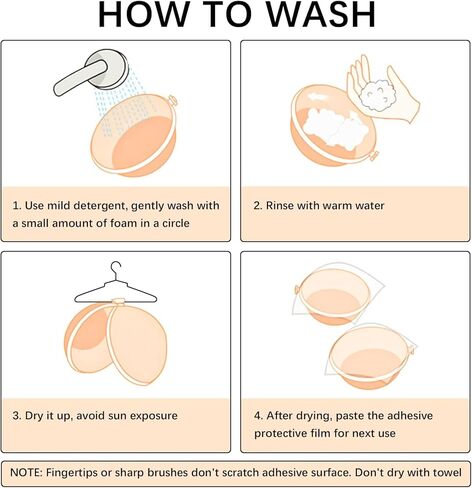 HOW TO WASH

1. Use mild detergent, gently wash with a small amount of foam in a circle

2. Rinse with warm water

3. Dry it up, avoid sun exposure

4. After drying, paste the adhesive protective film for next use

NOTE: Fingertips or sharp brushes don't scratch adhesive surface. Don't dry with towel