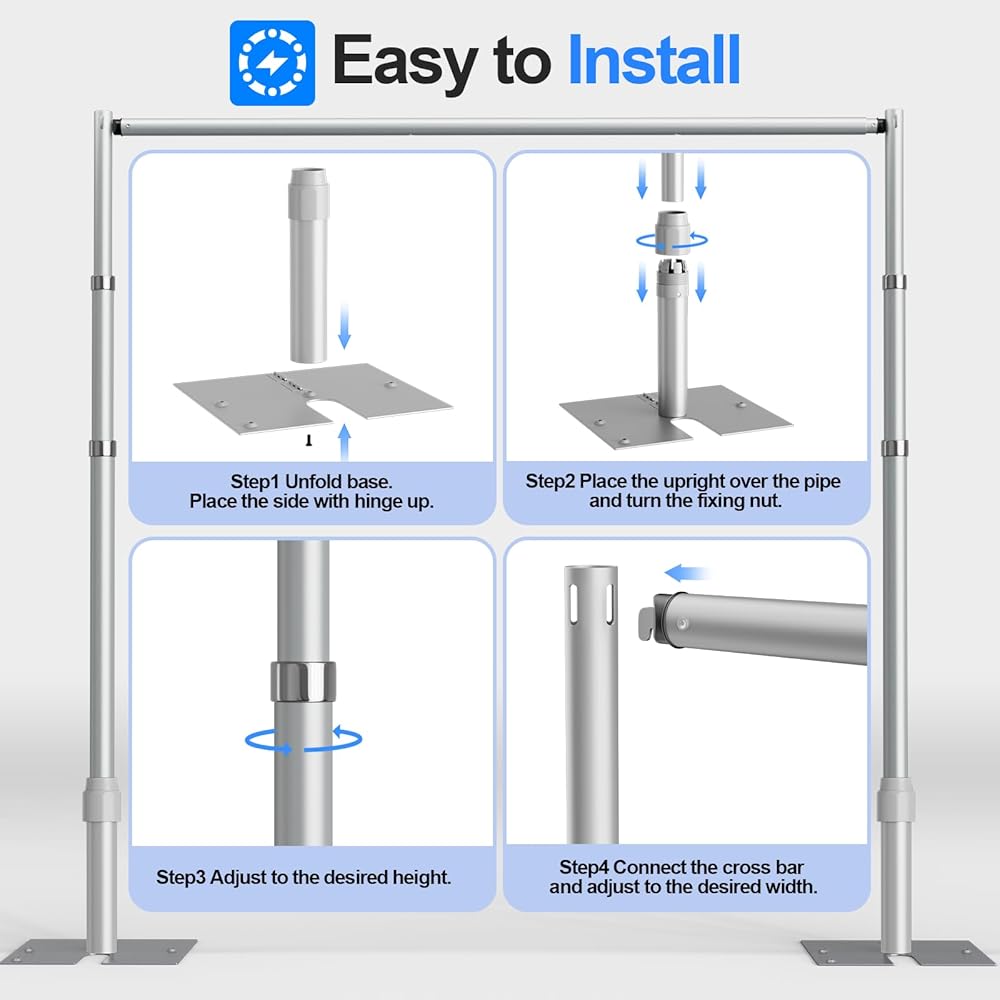 Easy to Install

Step1 Unfold base.
Place the side with hinge up.

Step2 Place the upright over the pipe and turn the fixing nut.

Step3 Adjust to the desired height.

Step4 Connect the cross bar and adjust to the desired width.