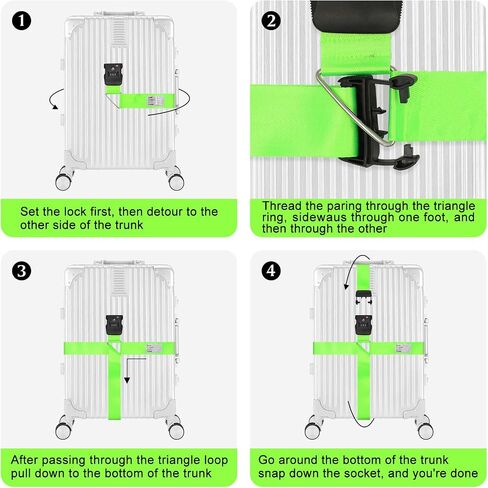 1

Set the lock first, then detour to the other side of the trunk

2

Thread the paring through the triangle ring, sidewaus through one foot, and then through the other

3

After passing through the triangle loop pull down to the bottom of the trunk

4

Go around the bottom of the trunk snap down the socket, and you're done