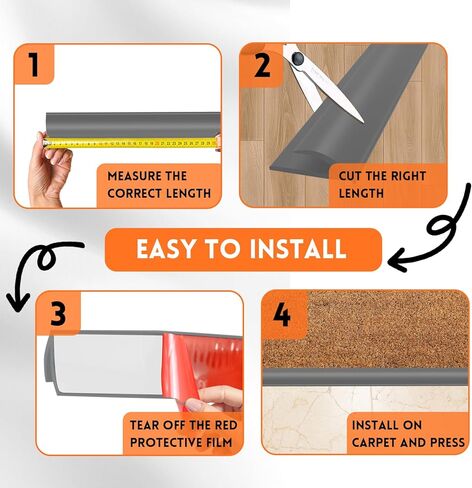 1

MEASURE THE CORRECT LENGTH

2

CUT THE RIGHT LENGTH

EASY TO INSTALL

3

TEAR OFF THE RED PROTECTIVE FILM

4

INSTALL ON CARPET AND PRESS