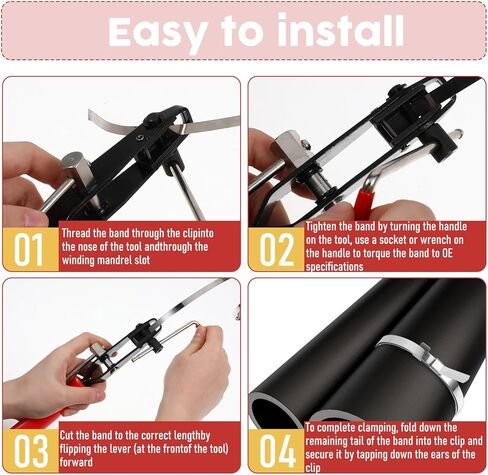 Easy to install

01 Thread the band through the clipinto the nose of the tool andthrough the winding mandrel slot

02 Tighten the band by turning the handle on the tool, use a socket or wrench on the handle to torque the band to OE specifications

03 Cut the band to the correct lengthby flipping the lever (at the frontof the tool) forward

04 To complete clamping, fold down the remaining tail of the band into the clip and secure it by tapping down the ears of the clip