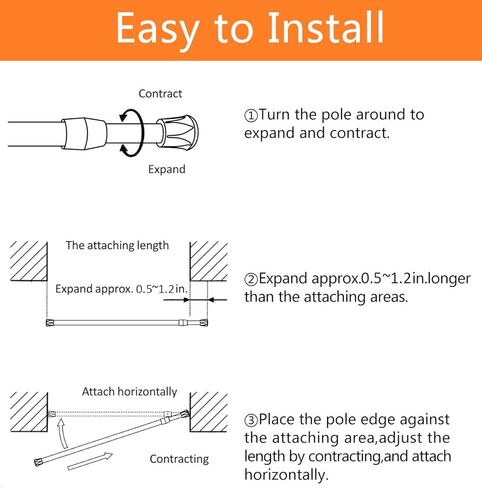 Easy to Install

Contract

Expand

①Turn the pole around to expand and contract.

The attaching length

Expand approx. 0.5~1.2in.

②Expand approx.0.5~1.2in.longer than the attaching areas.

Attach horizontally

Contracting

③Place the pole edge against the attaching area,adjust the length by contracting,and attach horizontally.