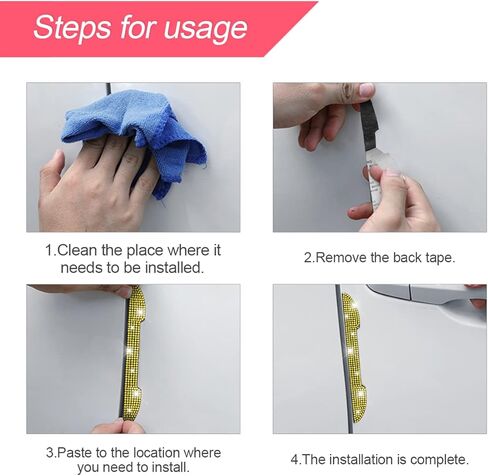 Steps for usage

1.Clean the place where it needs to be installed.

2.Remove the back tape.

3.Paste to the location where you need to install.

4.The installation is complete.