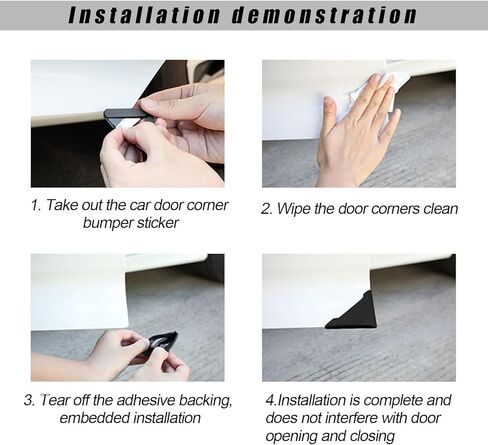 Installation demonstration

1. Take out the car door corner bumper sticker

2. Wipe the door corners clean

3. Tear off the adhesive backing, embedded installation

4.Installation is complete and does not interfere with door opening and closing