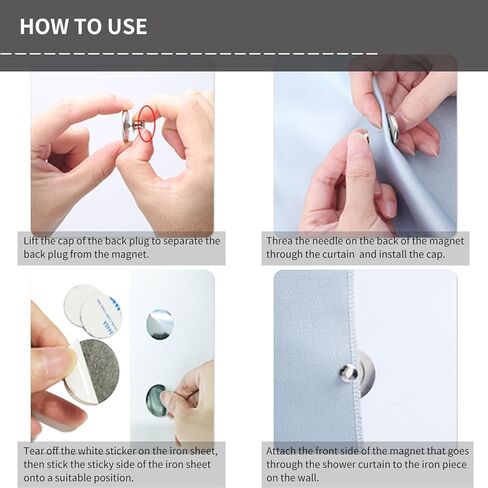 HOW TO USE

Lift the cap of the back plug to separate the back plug from the magnet.

Threa the needle on the back of the magnet through the curtain and install the cap.

Tear off the white sticker on the iron sheet, then stick the sticky side of the iron sheet onto a suitable position.

Attach the front side of the magnet that goes through the shower curtain to the iron piece on the wall.