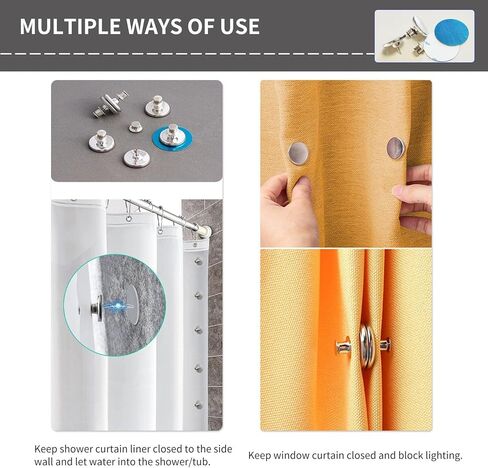 MULTIPLE WAYS OF USE

Keep shower curtain liner closed to the side wall and let water into the shower/tub.

Keep window curtain closed and block lighting.