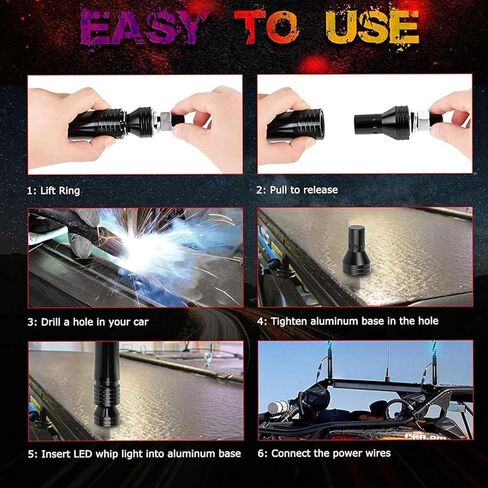 EASY TO USE

1: Lift Ring

2: Pull to release

3: Drill a hole in your car

4: Tighten aluminum base in the hole

5: Insert LED whip light into aluminum base

6: Connect the power wires