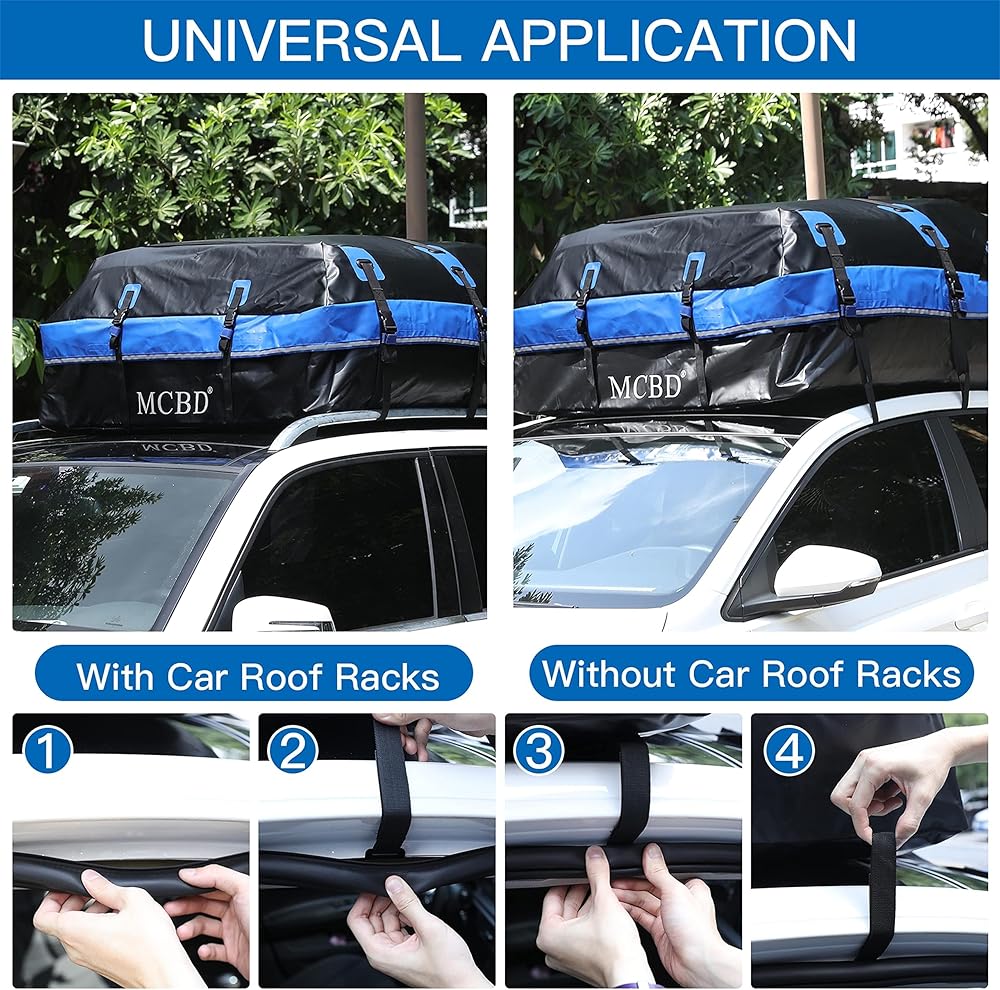 UNIVERSAL APPLICATION

MCBD®

MCBD®

With Car Roof Racks

Without Car Roof Racks

1

2

3

4