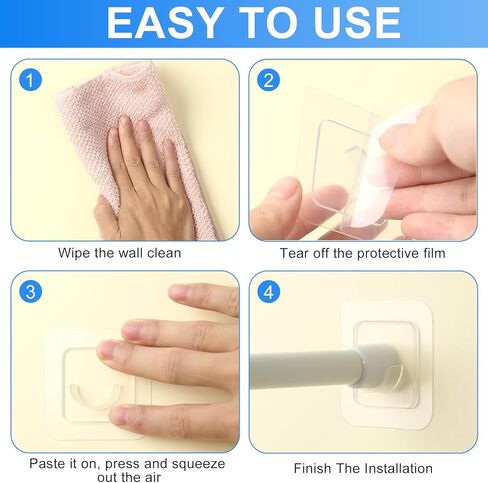 EASY TO USE

1

Wipe the wall clean

2

Tear off the protective film

3

Paste it on, press and squeeze out the air

4

Finish The Installation