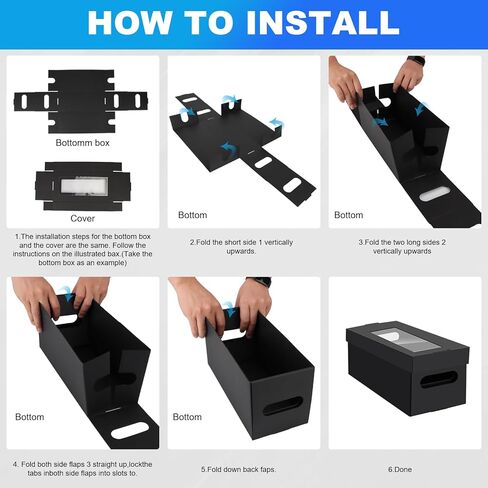 HOW TO INSTALL

Bottomm box

Cover

1.The installation steps for the bottom box and the cover are the same. Follow the instructions on the illustrated bax.(Take the bottom box as an example)

Bottom

2.Fold the short side 1 vertically upwards.

Bottom

3.Fold the two long sides 2 vertically upwards

Bottom

4. Fold both side flaps 3 straight up,lockthe tabs inboth side flaps into slots to.

Bottom

5.Fold down back faps.

6.Done