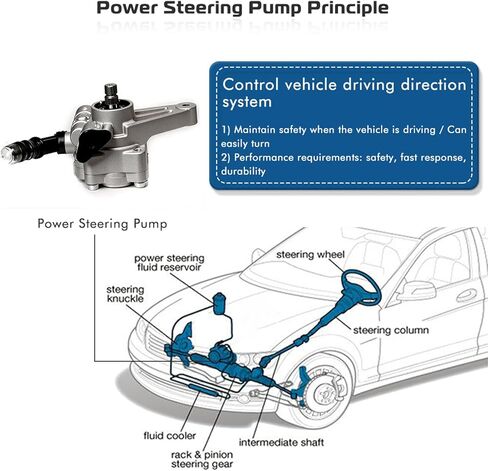 Power Steering Pump Principle

Control vehicle driving direction system

1) Maintain safety when the vehicle is driving / Can easily turn
2) Performance requirements: safety, fast response, durability

Power Steering Pump

power steering fluid reservoir

steering wheel

steering knuckle

steering column

fluid cooler

intermediate shaft

rack & pinion steering gear