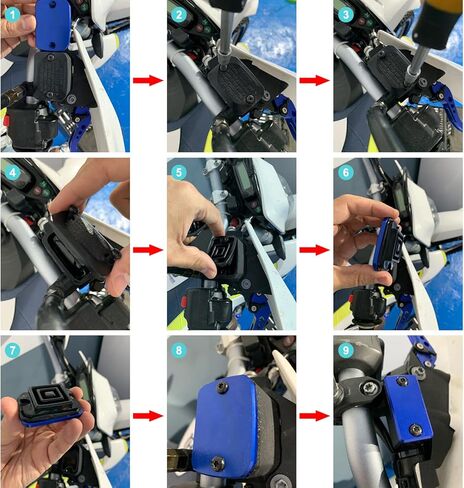 1
2
3
4
5
6
7
8
9