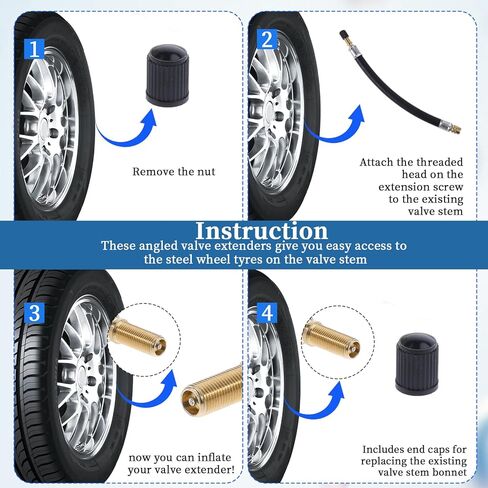 1

Remove the nut

2

Attach the threaded head on the extension screw to the existing valve stem

Instruction

These angled valve extenders give you easy access to the steel wheel tyres on the valve stem

3

now you can inflate your valve extender!

4

Includes end caps for replacing the existing valve stem bonnet