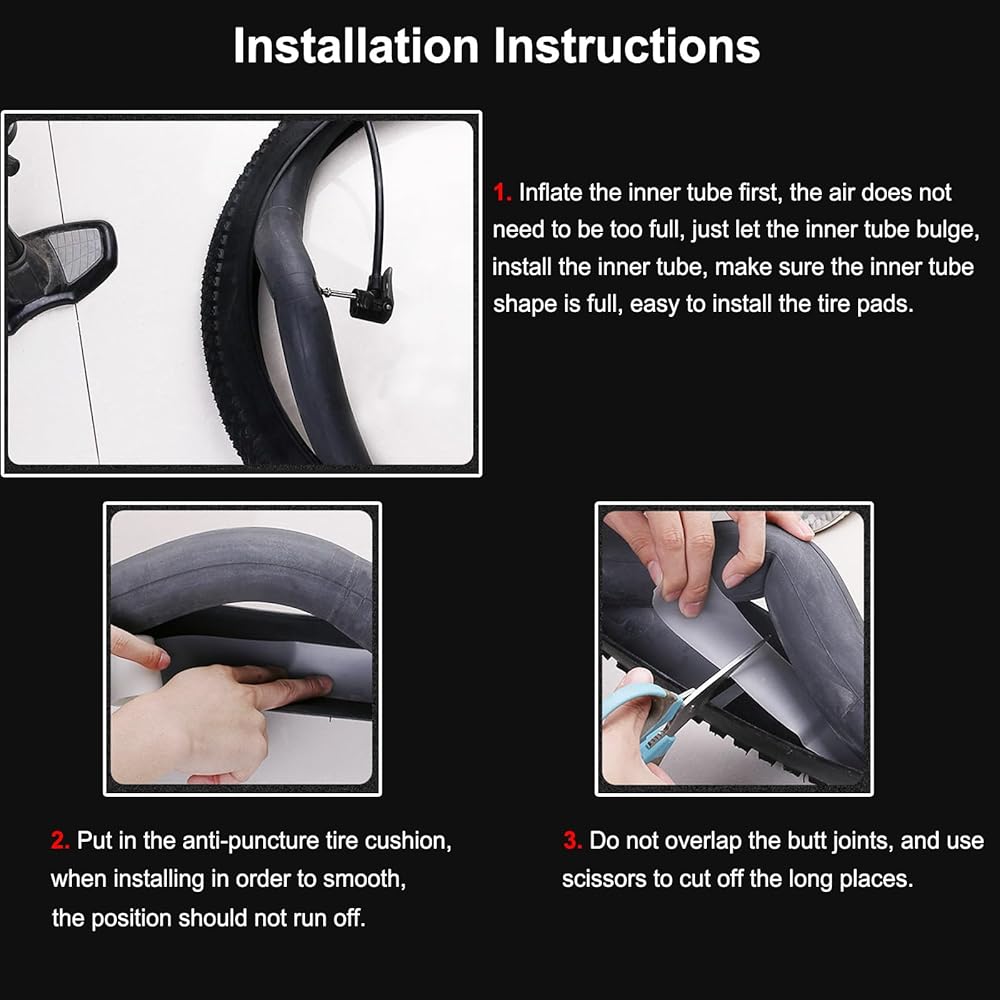 Installation Instructions

1. Inflate the inner tube first, the air does not need to be too full, just let the inner tube bulge, install the inner tube, make sure the inner tube shape is full, easy to install the tire pads.

2. Put in the anti-puncture tire cushion, when installing in order to smooth, the position should not run off.

3. Do not overlap the butt joints, and use scissors to cut off the long places.