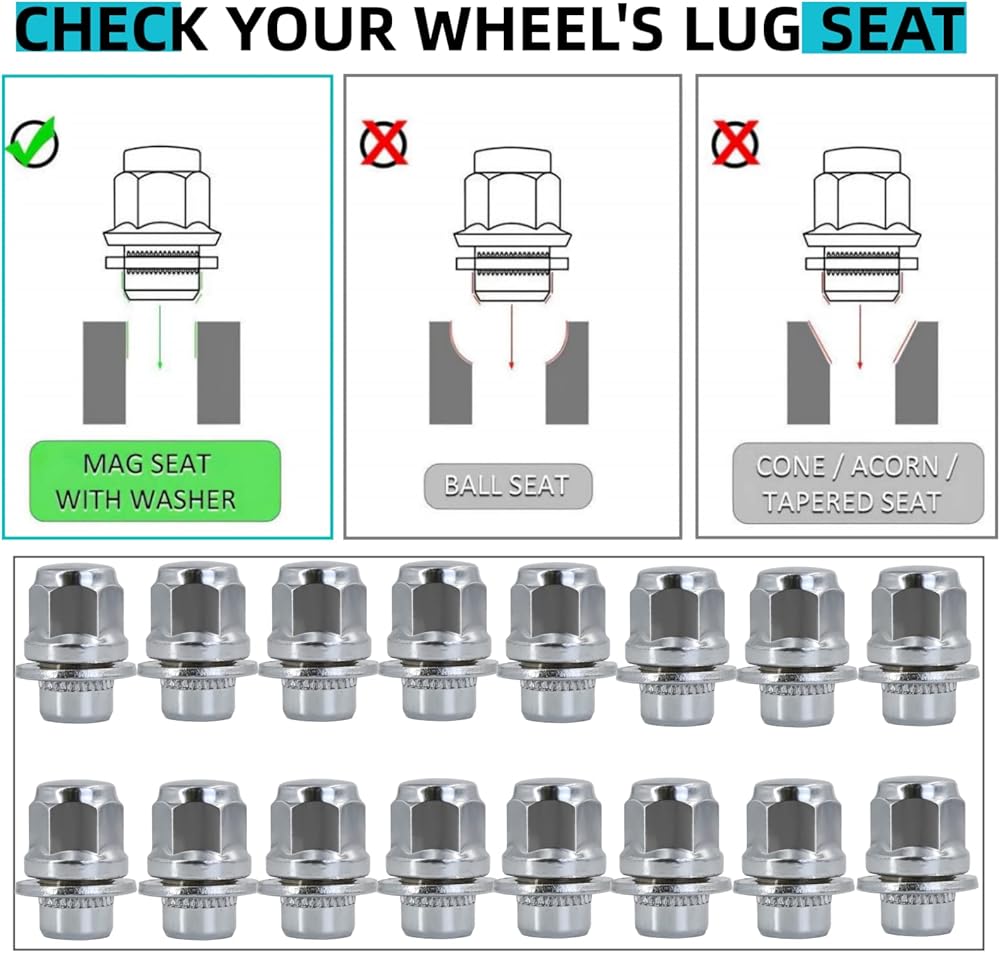 CHECK YOUR WHEEL'S LUG SEAT

MAG SEAT WITH WASHER

BALL SEAT

CONE / ACORN / TAPERED SEAT