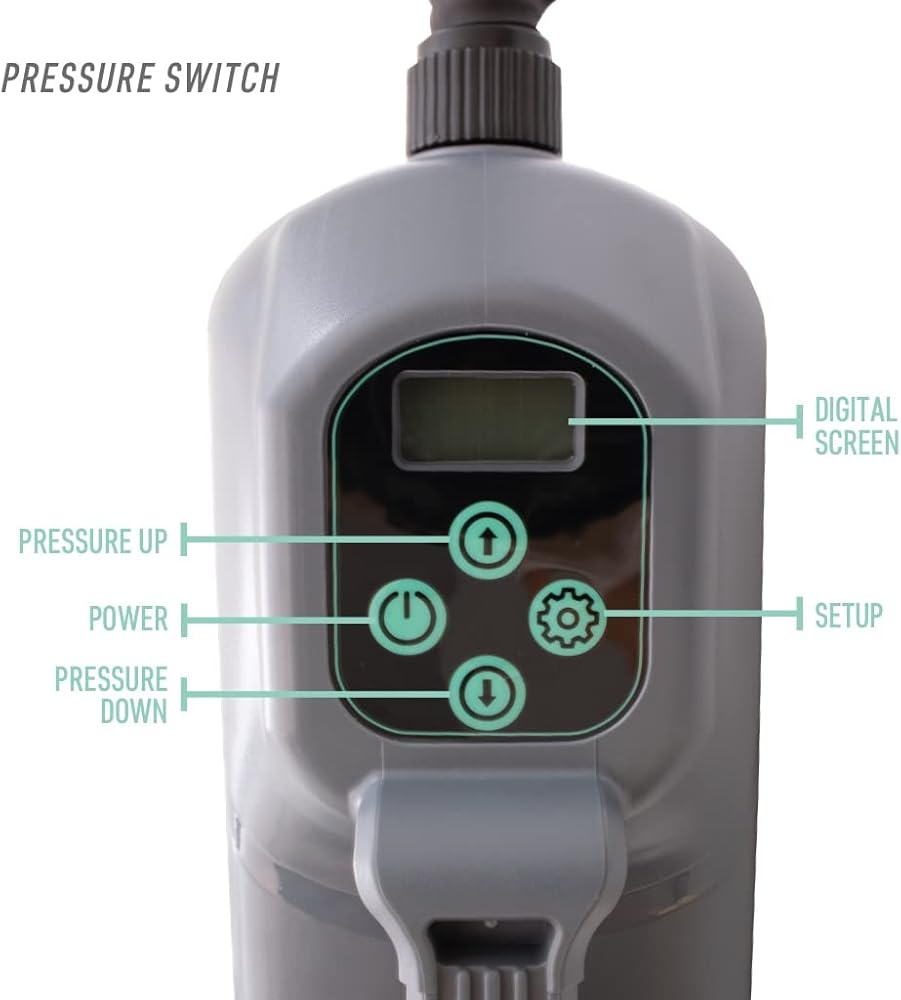 PRESSURE SWITCH

DIGITAL SCREEN

PRESSURE UP

POWER

SETUP

PRESSURE DOWN