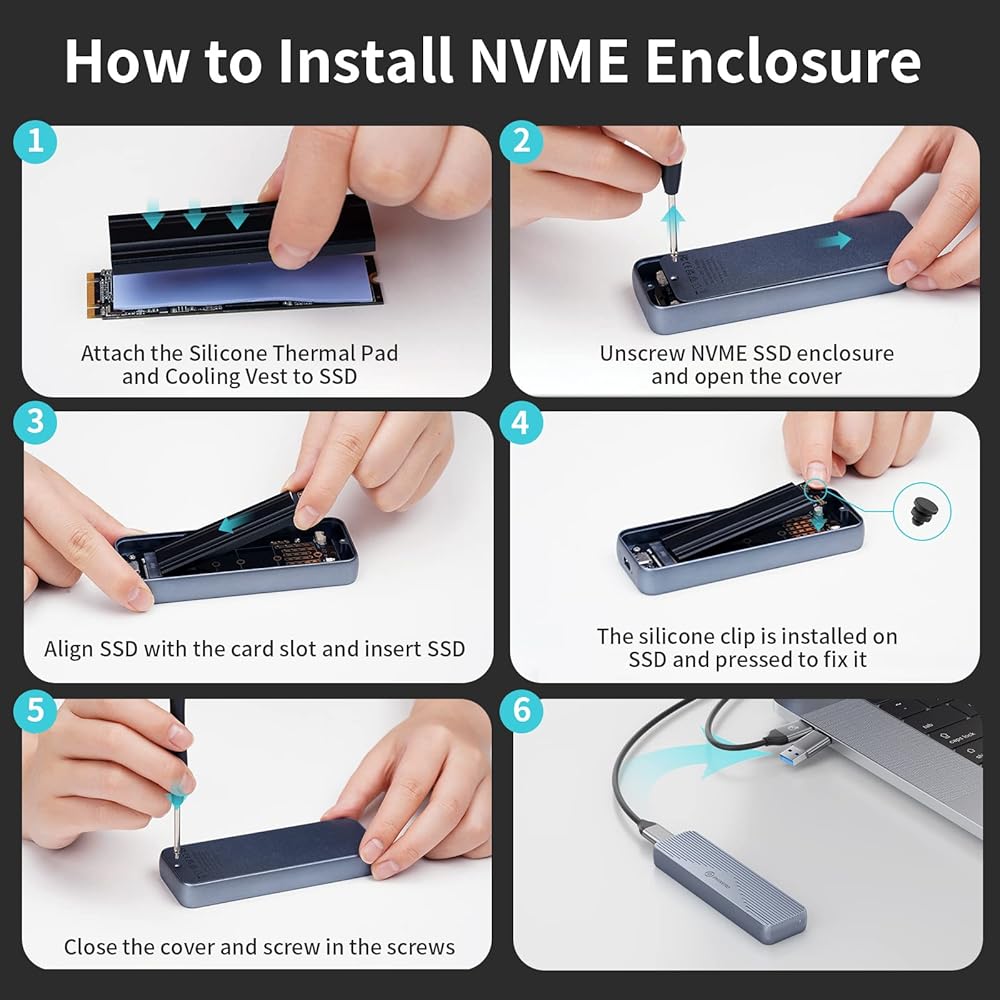 How to Install NVME Enclosure

1

Attach the Silicone Thermal Pad and Cooling Vest to SSD

2

Unscrew NVME SSD enclosure and open the cover

3

Align SSD with the card slot and insert SSD

4

The silicone clip is installed on SSD and pressed to fix it

5

Close the cover and screw in the screws

6