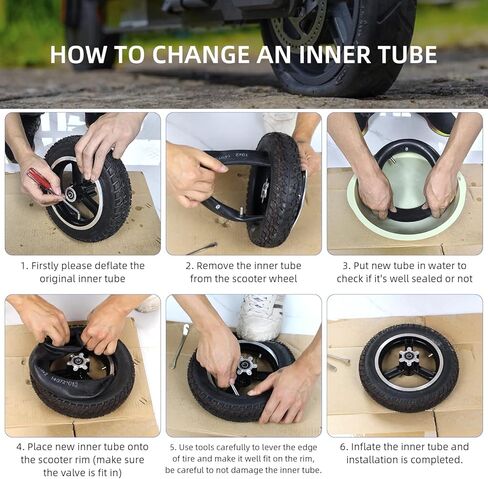 HOW TO CHANGE AN INNER TUBE

1. Firstly please deflate the original inner tube

2. Remove the inner tube from the scooter wheel

3. Put new tube in water to check if it's well sealed or not

4. Place new inner tube onto the scooter rim (make sure the valve is fit in)

5. Use tools carefully to lever the edge of tire and make it well fit on the rim, be careful to not damage the inner tube.

6. Inflate the inner tube and installation is completed.