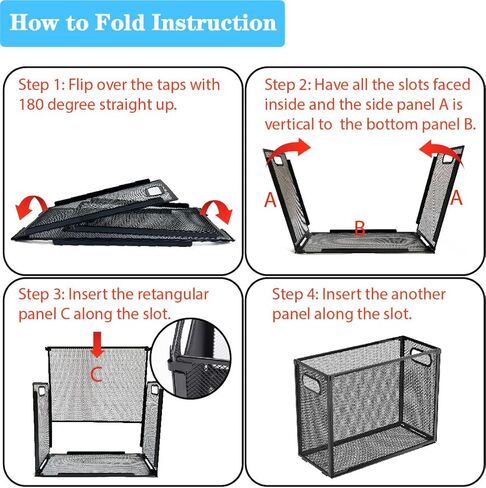 How to Fold Instruction

Step 1: Flip over the taps with 180 degree straight up.

Step 2: Have all the slots faced inside and the side panel A is vertical to the bottom panel B.

A

B

A

Step 3: Insert the retangular panel C along the slot.

C

Step 4: Insert the another panel along the slot.