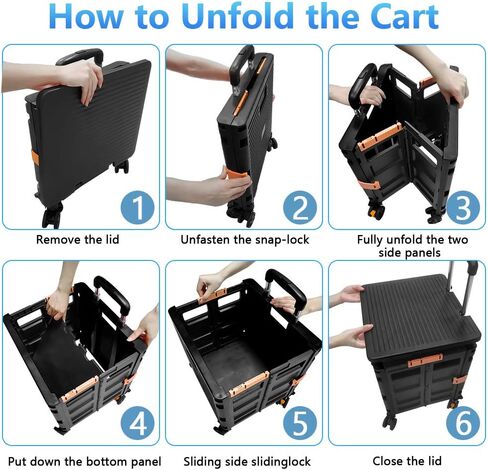 How to Unfold the Cart

1

Remove the lid

2

Unfasten the snap-lock

3

Fully unfold the two side panels

4

Put down the bottom panel

5

Sliding side slidinglock

6

Close the lid